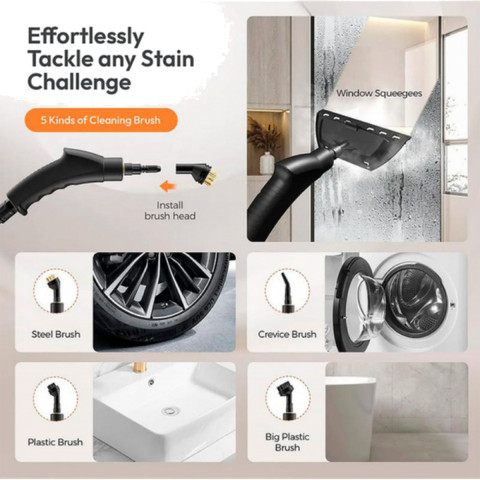 Effortlessly Tackle any Stain Challenge

5 Kinds of Cleaning Brush

Install brush head

Window Squeegees

Steel Brush

Crevice Brush

Plastic Brush

Big Plastic Brush